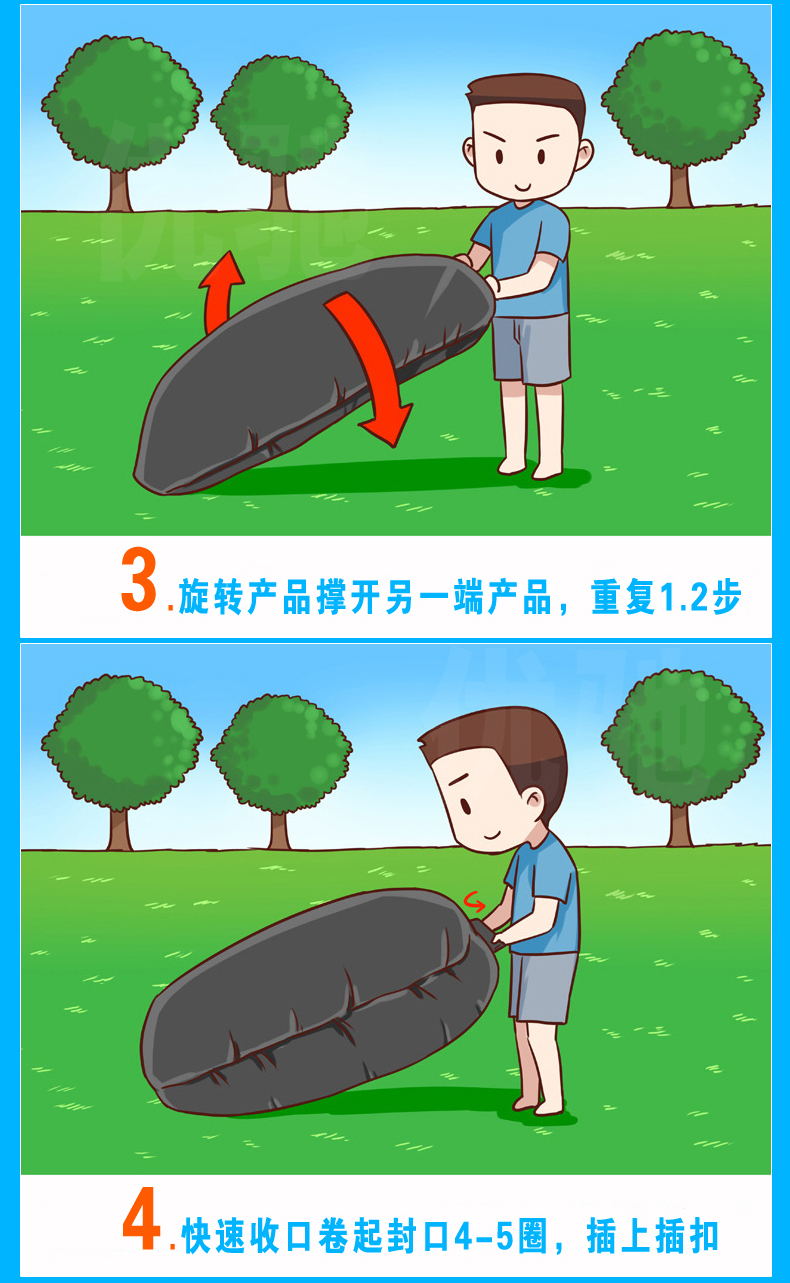 3.旋转产品撑开另一端产品，重复1.2步

4.快速收口卷起封口4-5圈，插上插扣