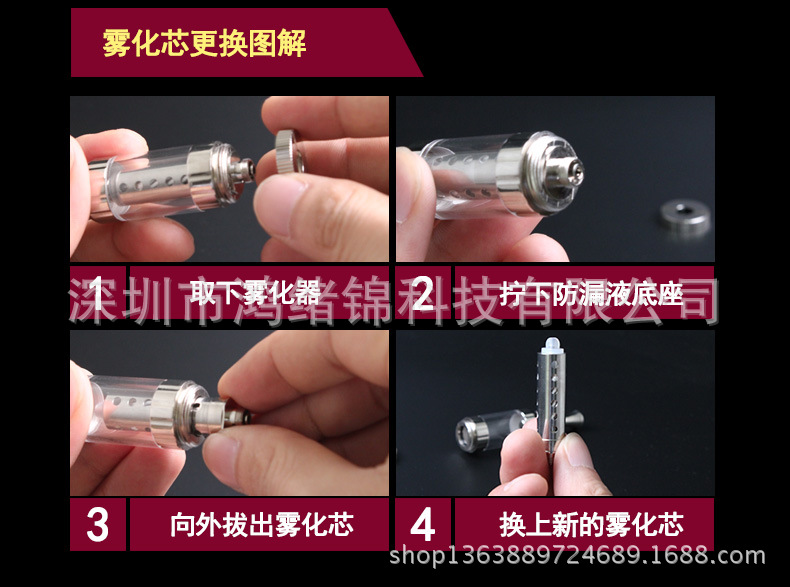 雾化芯更换图解

1 取下雾化器

2 拧下防漏液底座

深圳市鸿绪锦科技有限公司

3 向外拔出雾化芯

4 换上新的雾化芯

shop1363889724689.1688.com